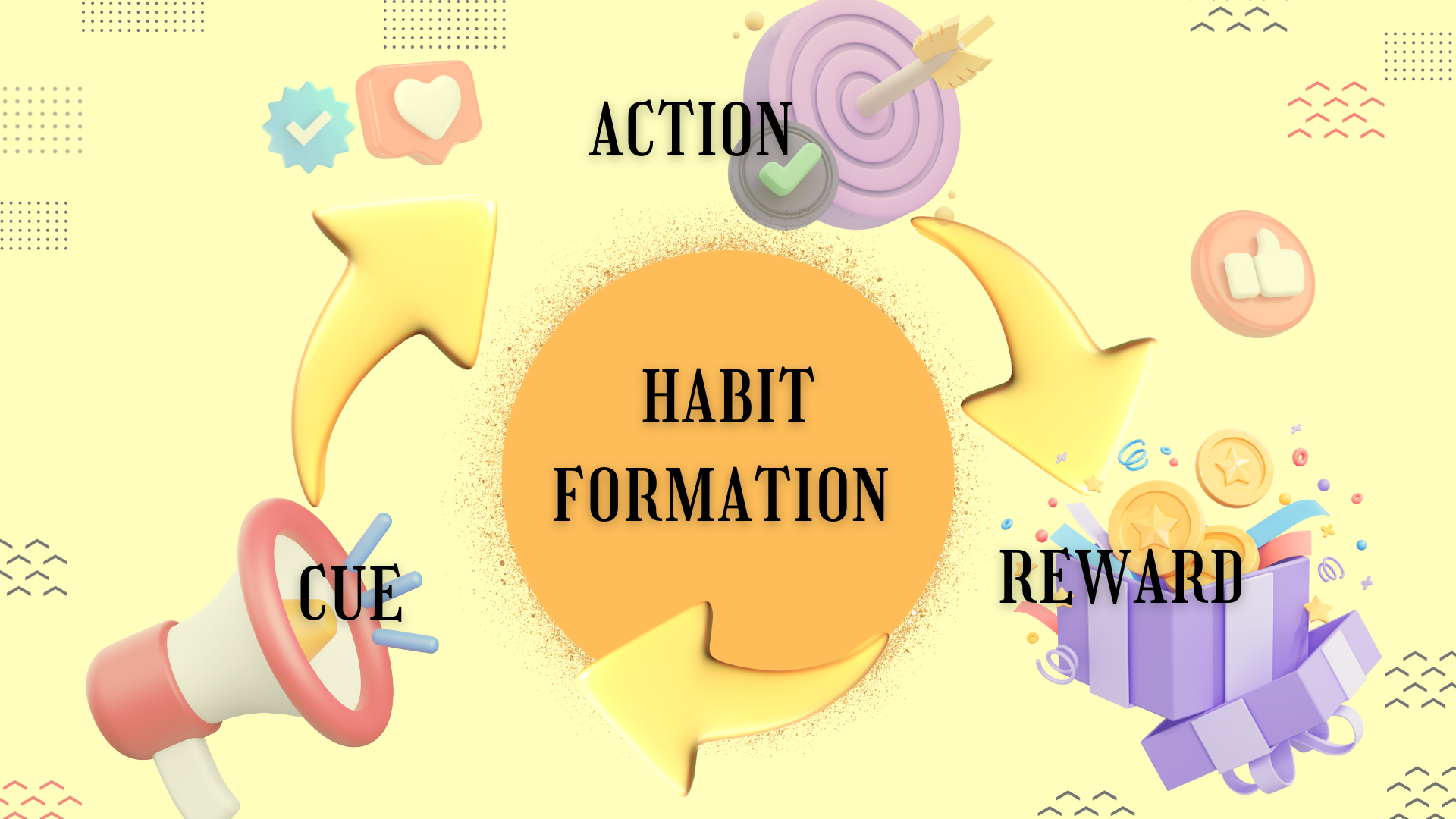 ACTION

HABIT FORMATION

CUE

REWARD